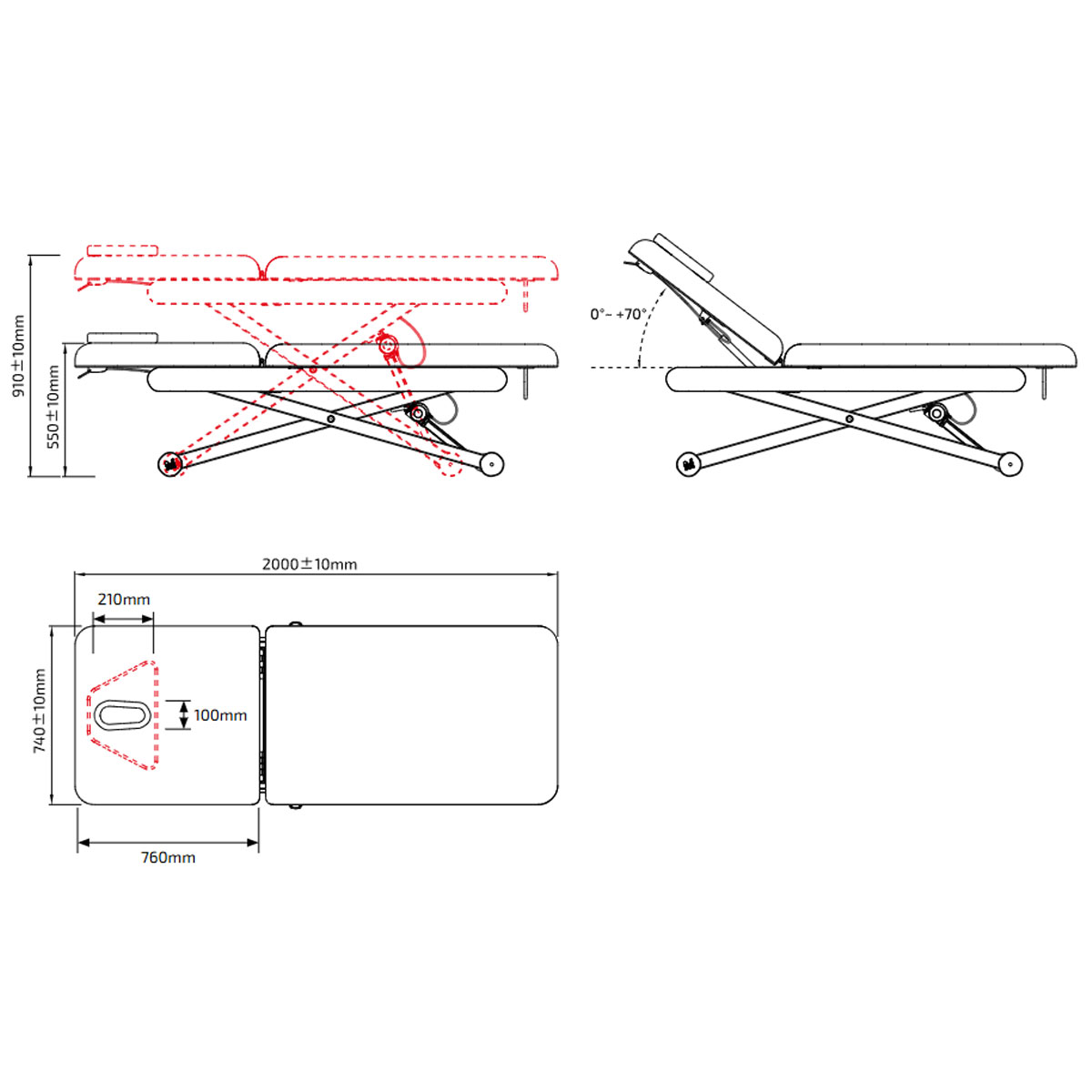 910±10mm

550±10mm

0°~ +70°

2000±10mm

210mm

740±10mm

100mm

760mm